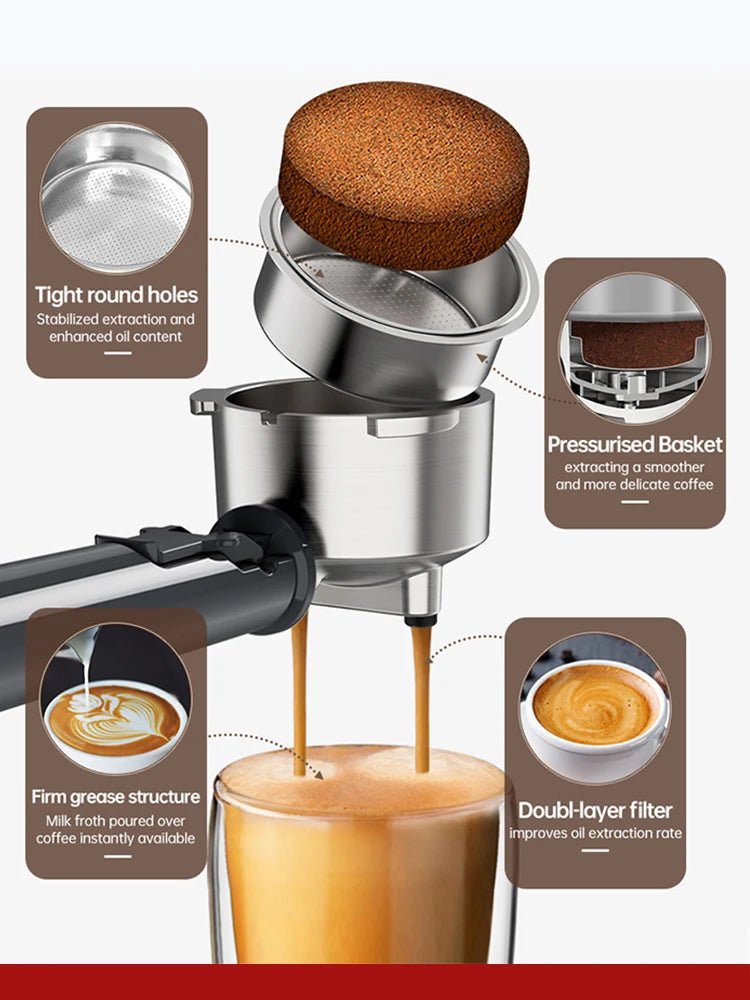 Tight round holes
Stabilized extraction and enhanced oil content

Pressurised Basket
extracting a smoother and more delicate coffee

Firm grease structure
Milk froth poured over coffee instantly available

Doubl-layer filter
improves oil extraction rate