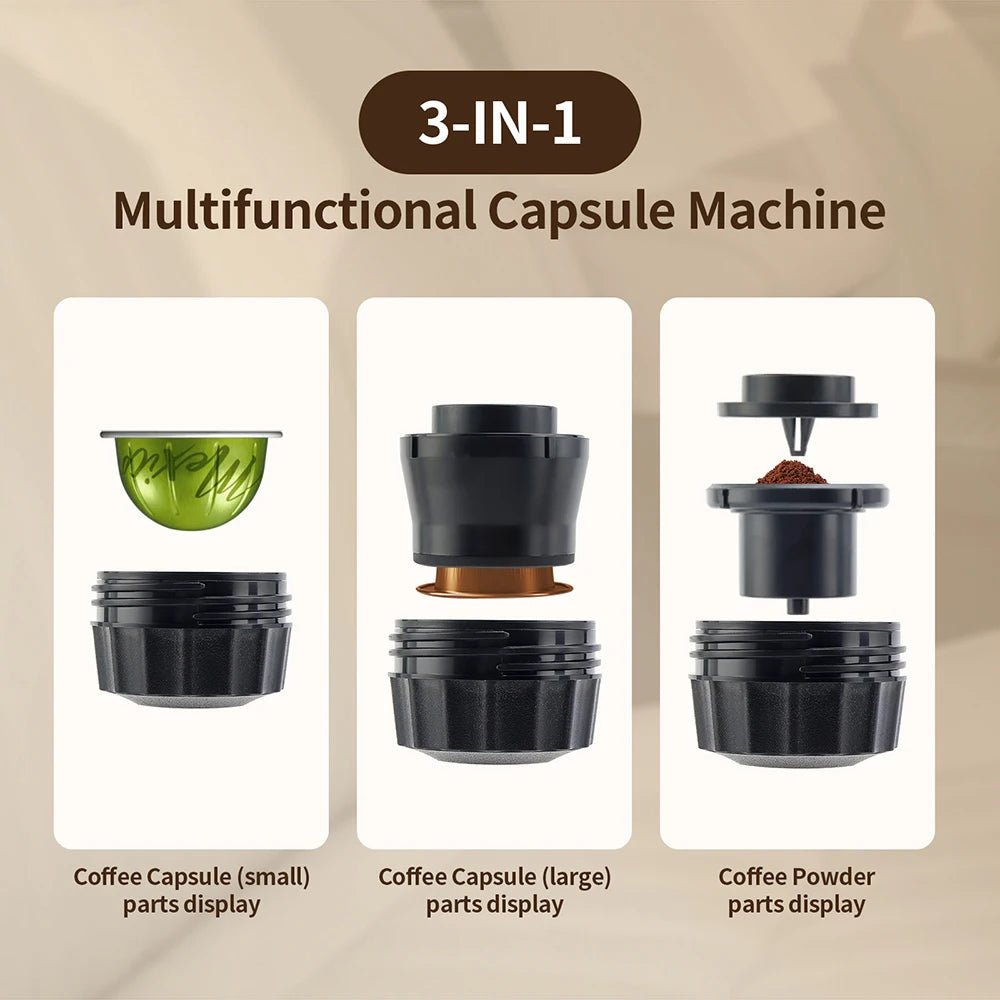 3-IN-1
Multifunctional Capsule Machine

Mexico

Coffee Capsule (small) parts display

Coffee Capsule (large) parts display

Coffee Powder parts display