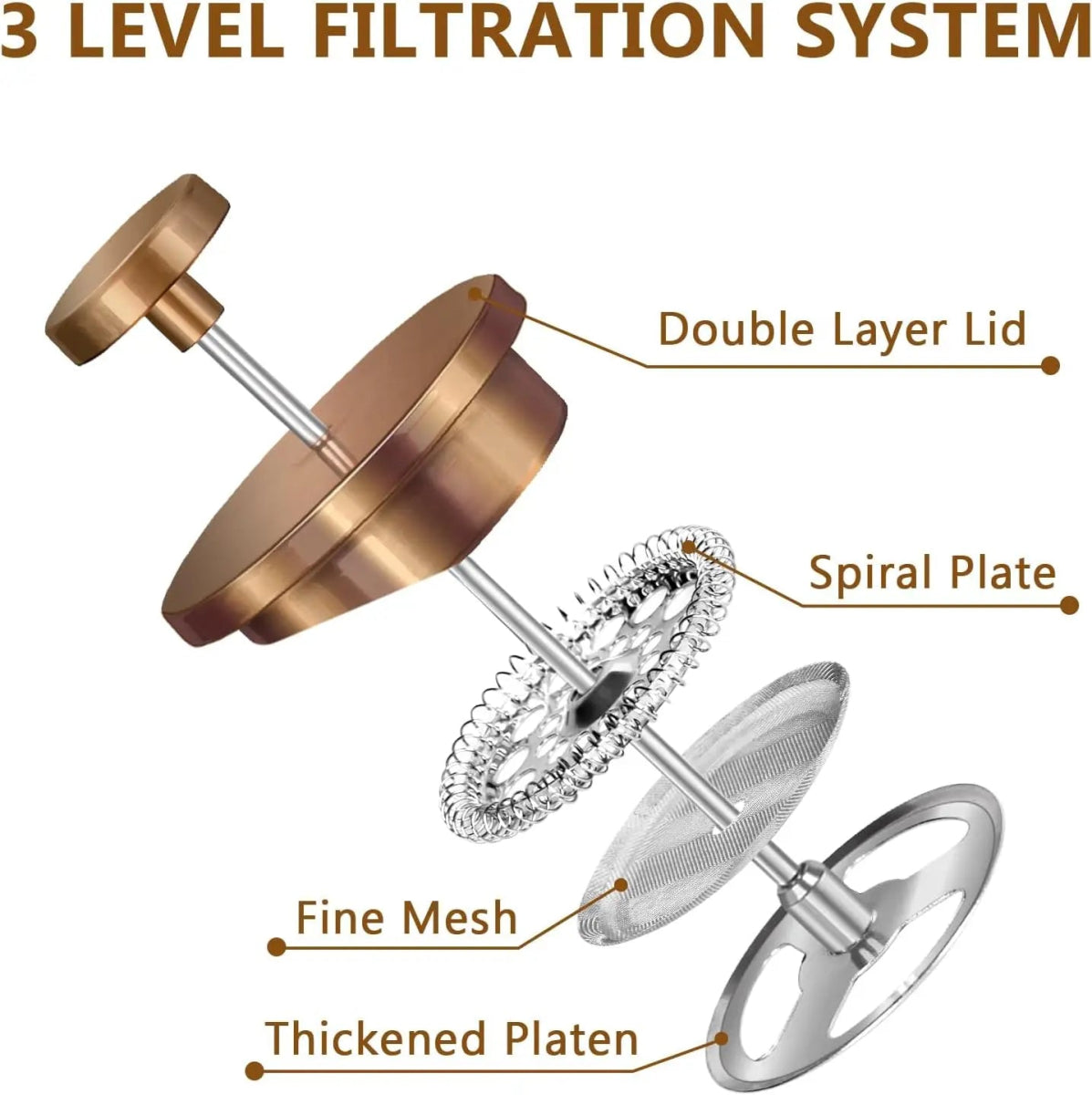 3 LEVEL FILTRATION SYSTEM

Double Layer Lid

Spiral Plate

Fine Mesh

Thickened Platen